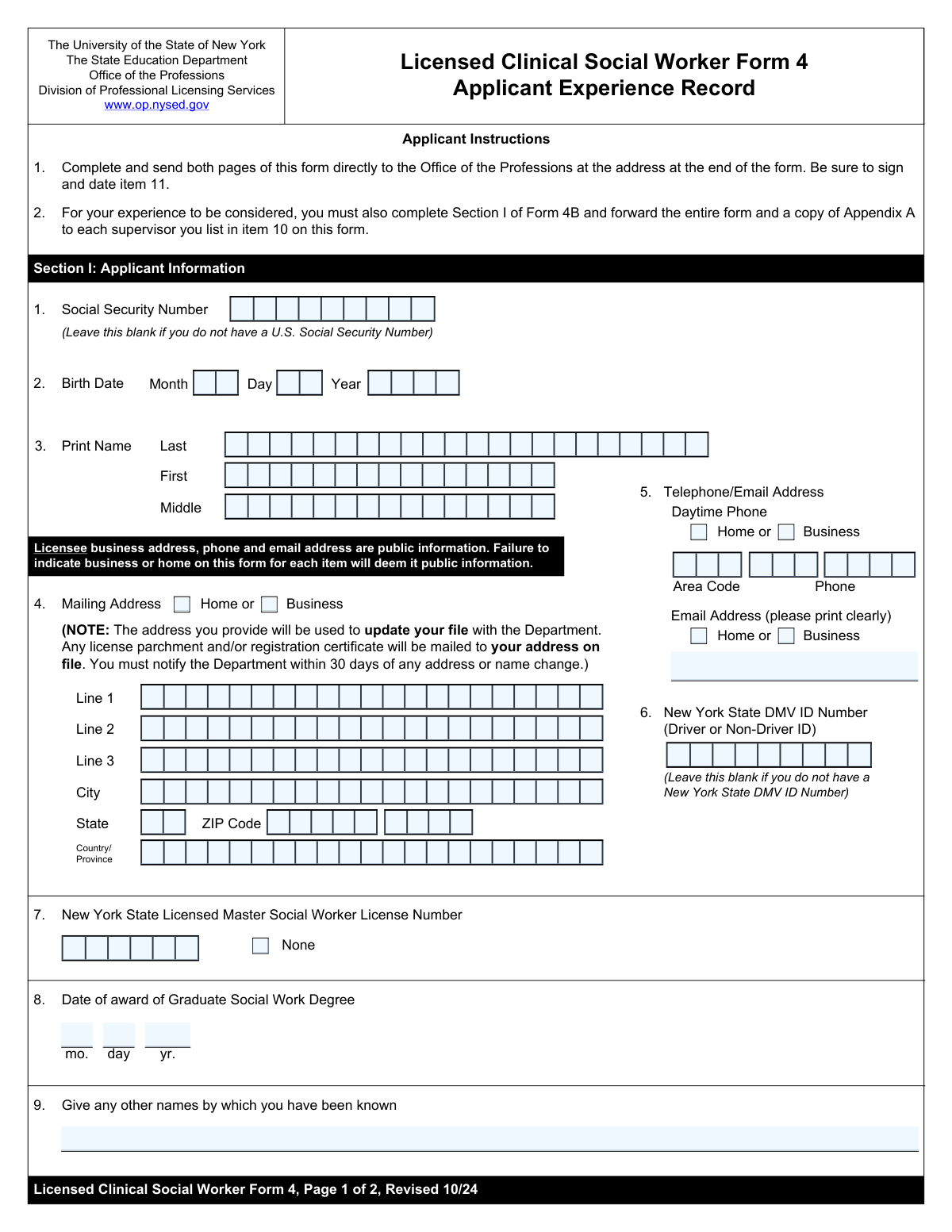 The University of the State of New York
The State Education Department
Office of the Professions
Division of Professional Licensing Services
www.op.nysed.gov

Licensed Clinical Social Worker Form 4
Applicant Experience Record

Applicant Instructions

1. Complete and send both pages of this form directly to the Office of the Professions at the address at the end of the form. Be sure to sign and date item 11.

2. For your experience to be considered, you must also complete Section I of Form 4B and forward the entire form and a copy of Appendix A to each supervisor you list in item 10 on this form.

Section I: Applicant Information

1. Social Security Number
(Leave this blank if you do not have a U.S. Social Security Number)

2. Birth Date Month Day Year

3. Print Name Last
First
Middle

Licensee business address, phone and email address are public information. Failure to indicate business or home on this form for each item will deem it public information.

4. Mailing Address Home or Business

(NOTE: The address you provide will be used to update your file with the Department. Any license parchment and/or registration certificate will be mailed to your address on file. You must notify the Department within 30 days of any address or name change.)

Line 1
Line 2
Line 3
City
State ZIP Code
Country/ Province

5. Telephone/Email Address
Daytime Phone
Home or Business
Area Code Phone
Email Address (please print clearly)
Home or Business

6. New York State DMV ID Number (Driver or Non-Driver ID)
(Leave this blank if you do not have a New York State DMV ID Number)

7. New York State Licensed Master Social Worker License Number
None

8. Date of award of Graduate Social Work Degree
mo. day yr.

9. Give any other names by which you have been known

Licensed Clinical Social Worker Form 4, Page 1 of 2, Revised 10/24